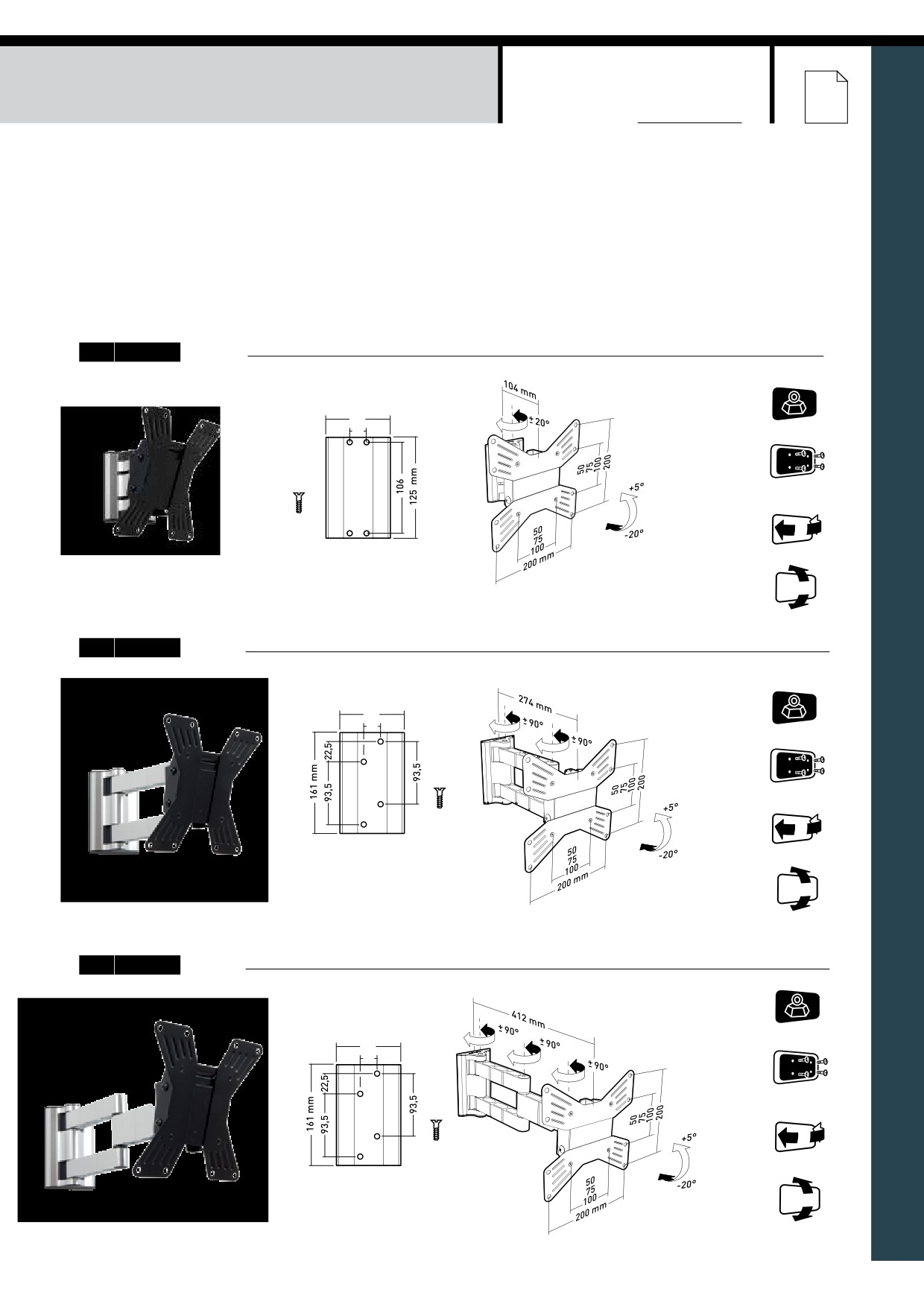 106

125 mm

104 mm

± 20°

50
75
100
200

+5°

-20°

50
75
100
200 mm

161 mm

22,5

93,5

93,5

274 mm

± 90°

± 90°

50
75
100
200

+5°

-20°

50
75
100
200 mm

161 mm

22,5

93,5

93,5

412 mm

± 90°

± 90°

± 90°

50
75
100
200

+5°

-20°

50
75
100
200 mm