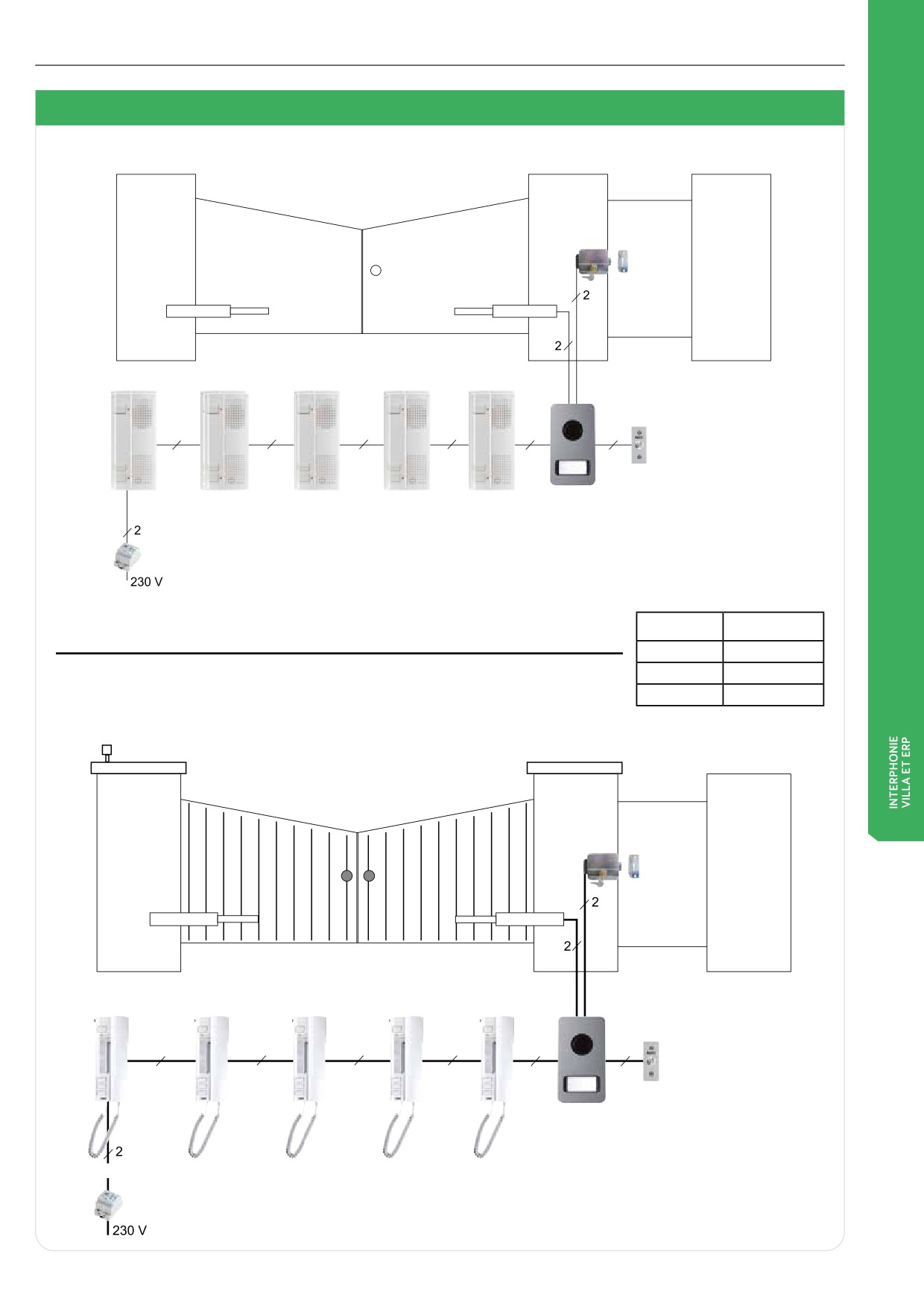 2

2

2

230 V

INTERPHONIE VILLA ET ERP

2

2

2

230 V